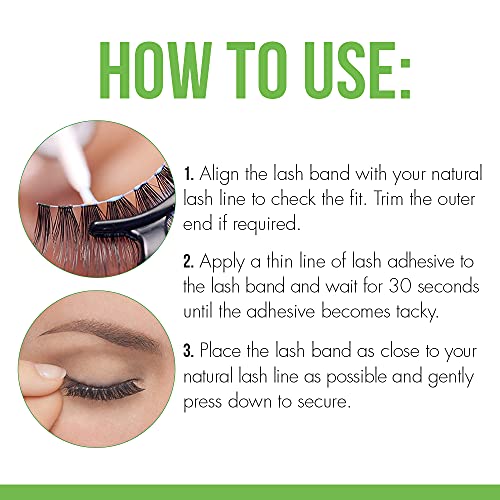 HOW TO USE:

1. Align the lash band with your natural lash line to check the fit. Trim the outer end if required.

2. Apply a thin line of lash adhesive to the lash band and wait for 30 seconds until the adhesive becomes tacky.

3. Place the lash band as close to your natural lash line as possible and gently press down to secure.